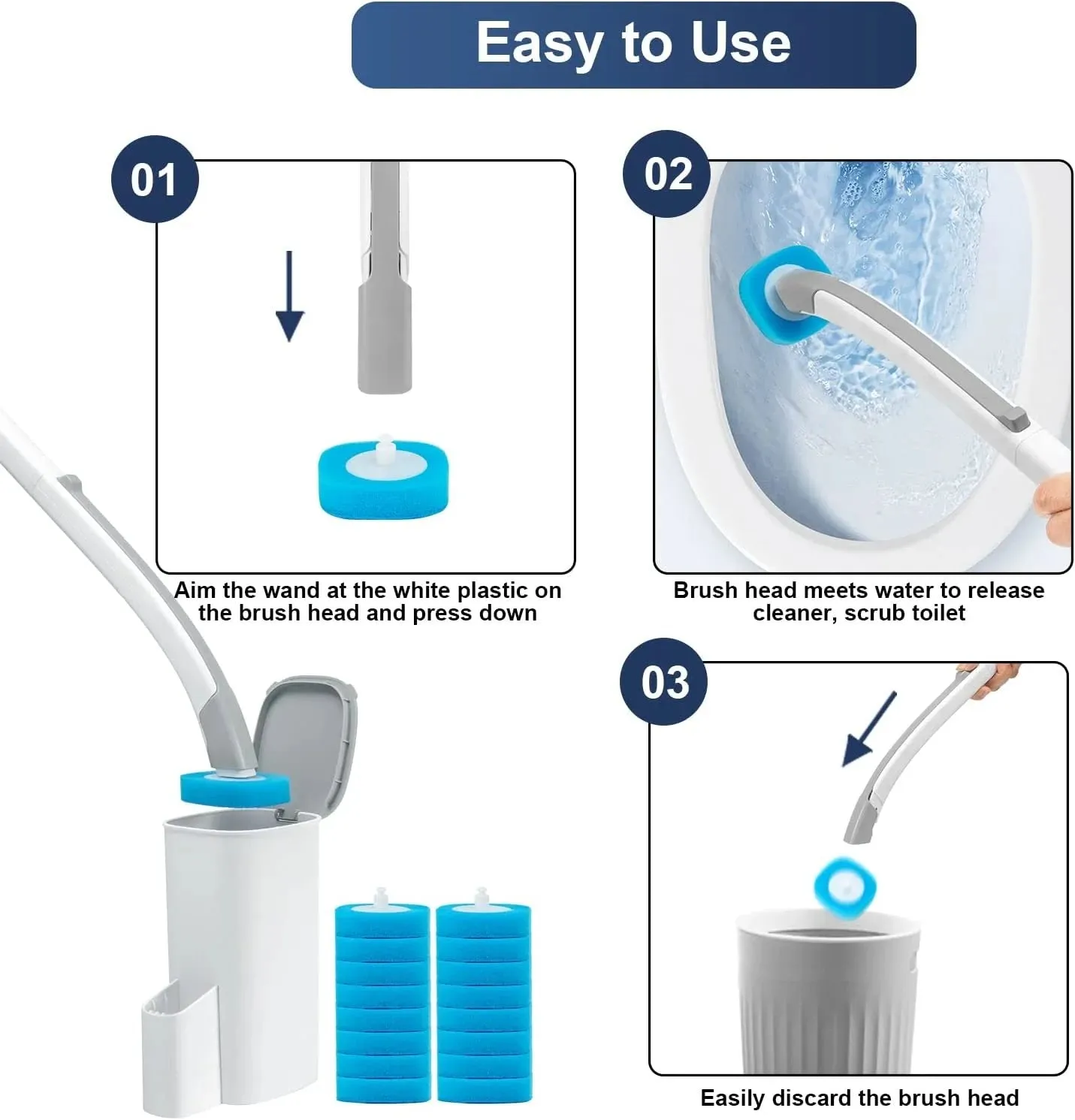 Easy to Use

01

Aim the wand at the white plastic on the brush head and press down

02

Brush head meets water to release cleaner, scrub toilet

03

Easily discard the brush head